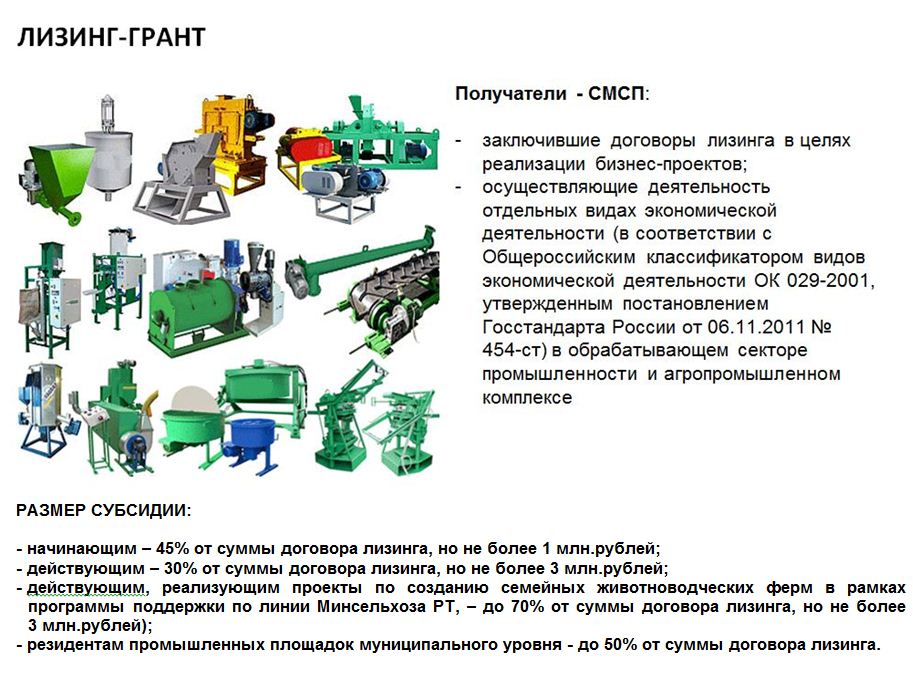 ЛИЗИНГ-ГРАНТ

Получатели - СМСП:

- заключившие договоры лизинга в целях реализации бизнес-проектов;
- осуществляющие деятельность отдельных видах экономической деятельности (в соответствии с Общероссийским классификатором видов экономической деятельности ОК 029-2001, утвержденным постановлением Госстандарта России от 06.11.2011 № 454-ст) в обрабатывающем секторе промышленности и агропромышленном комплексе

РАЗМЕР СУБСИДИИ:

- начинающим – 45% от суммы договора лизинга, но не более 1 млн.рублей;
- действующим – 30% от суммы договора лизинга, но не более 3 млн.рублей;
- действующим, реализующим проекты по созданию семейных животноводческих ферм в рамках программы поддержки по линии Минсельхоза РТ, – до 70% от суммы договора лизинга, но не более 3 млн.рублей);
- резидентам промышленных площадок муниципального уровня - до 50% от суммы договора лизинга.